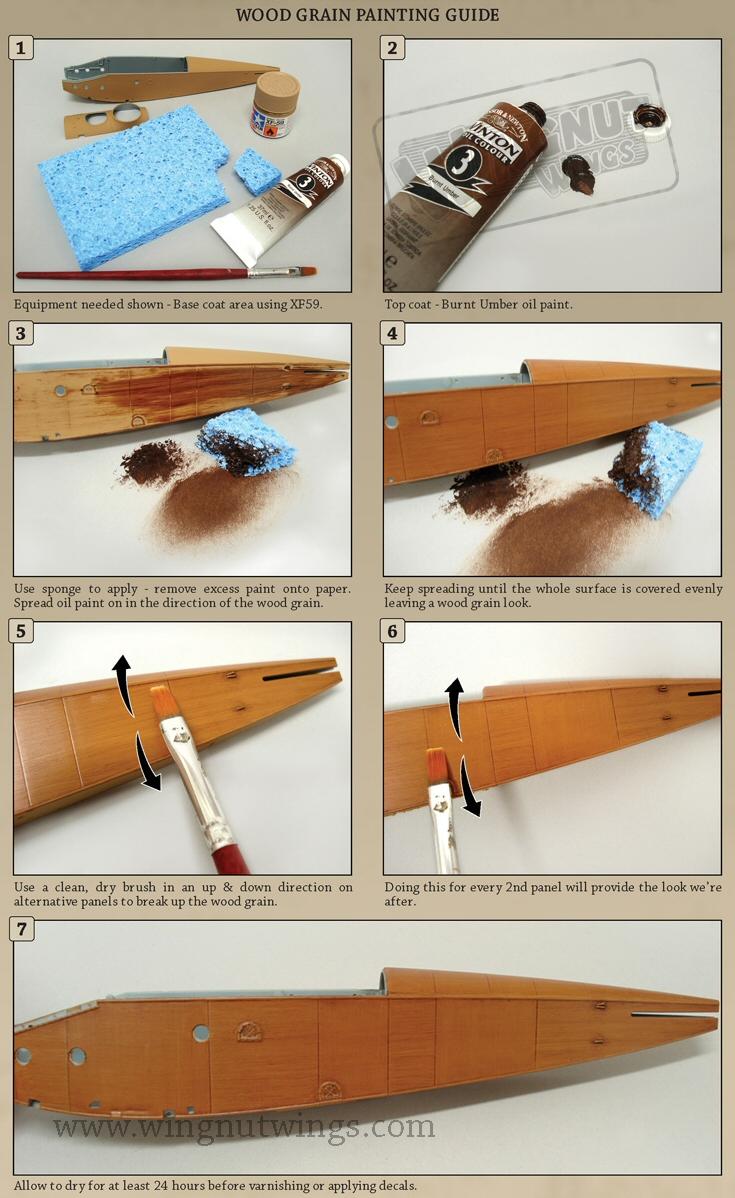 WOOD GRAIN PAINTING GUIDE

1

XF-59

Equipment needed shown - Base coat area using XF59.

2

WINTON OIL COLOUR 3 Burnt Umber

WINGNUT WINGS

Top coat - Burnt Umber oil paint.

3

Use sponge to apply - remove excess paint onto paper. Spread oil paint on in the direction of the wood grain.

4

Keep spreading until the whole surface is covered evenly leaving a wood grain look.

5

Use a clean, dry brush in an up & down direction on alternative panels to break up the wood grain.

6

Doing this for every 2nd panel will provide the look we're after.

7

www.wingnutwings.com

Allow to dry for at least 24 hours before varnishing or applying decals.